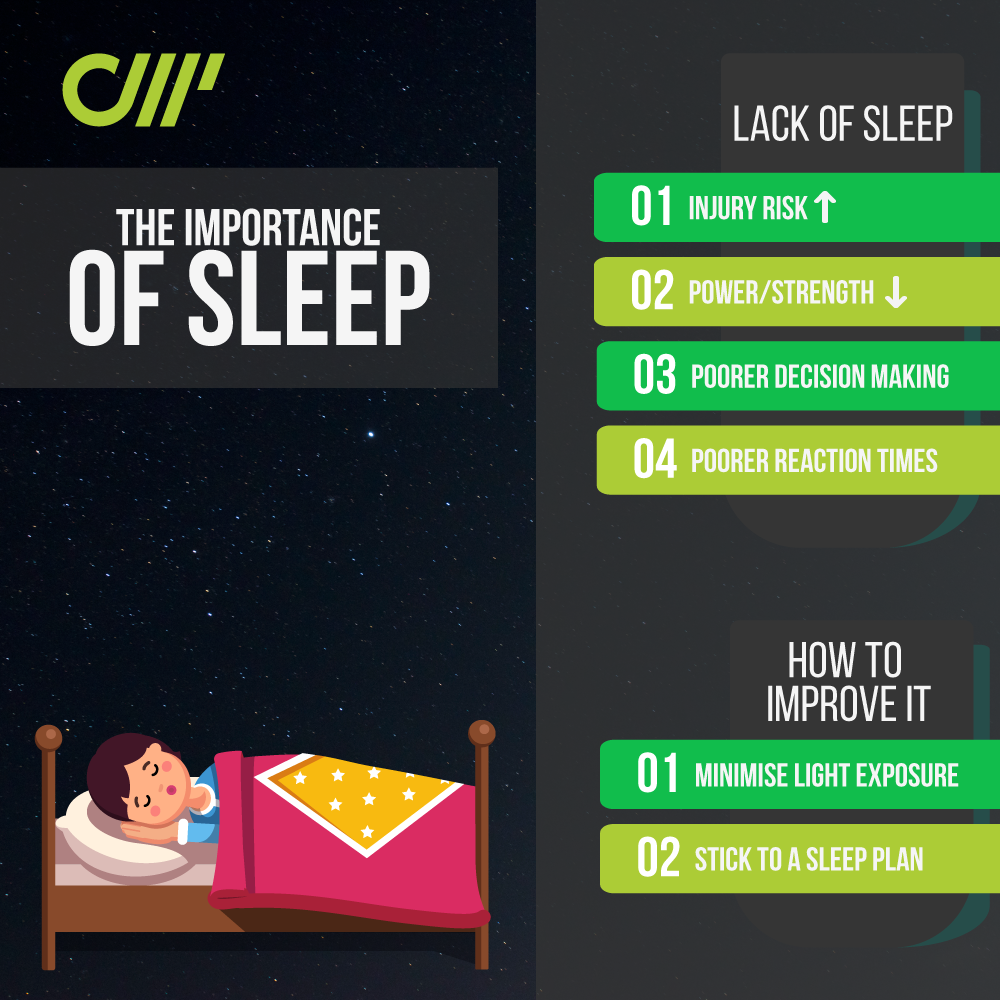 THE IMPORTANCE OF SLEEP

LACK OF SLEEP

01 INJURY RISK ↑

02 POWER/STRENGTH ↓

03 POORER DECISION MAKING

04 POORER REACTION TIMES

HOW TO IMPROVE IT

01 MINIMISE LIGHT EXPOSURE

02 STICK TO A SLEEP PLAN