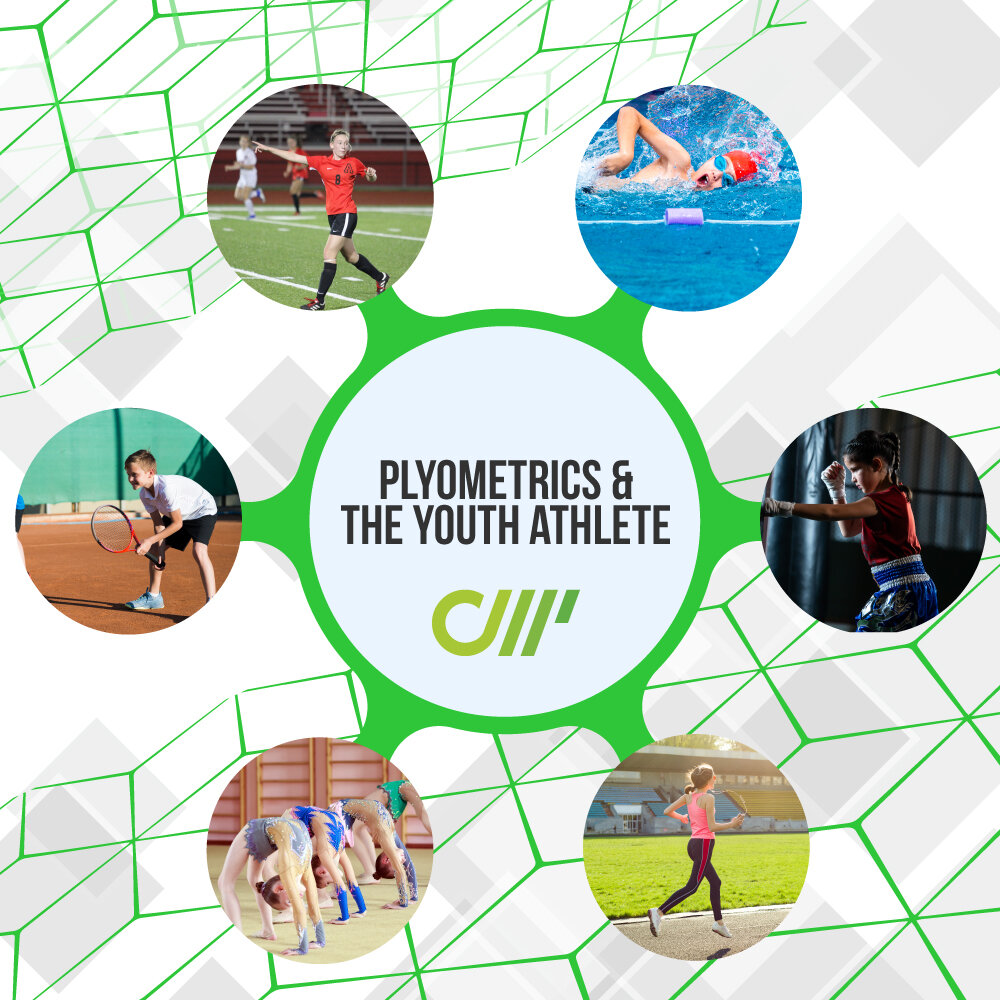 PLYOMETRICS &
THE YOUTH ATHLETE